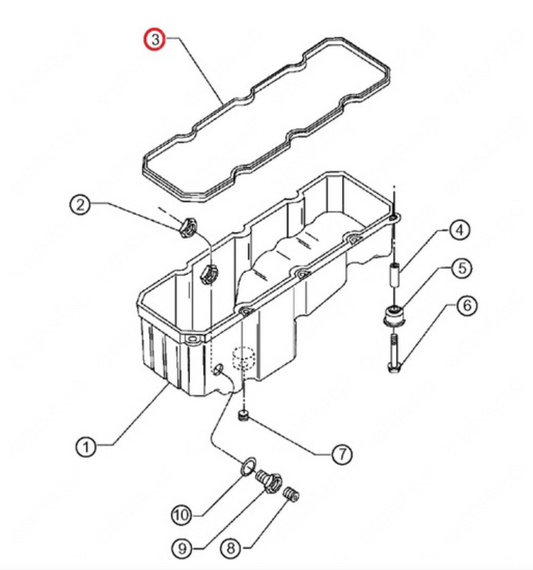 3
2
4
5
6
1
7
10
9
8